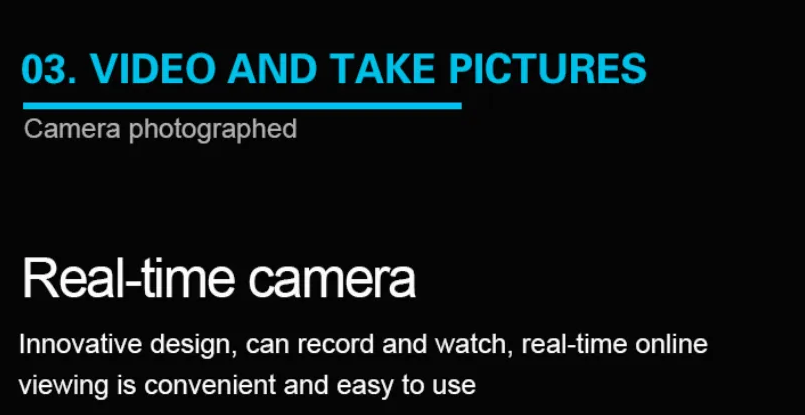 03. VIDEO AND TAKE PICTURES

Camera photographed

Real-time camera

Innovative design, can record and watch, real-time online viewing is convenient and easy to use